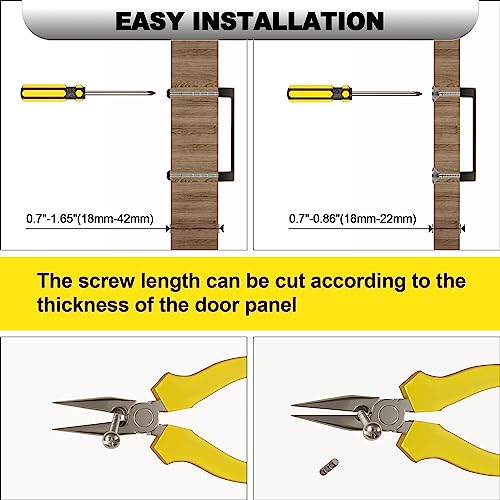 EASY INSTALLATION

0.7"-1.65"(18mm-42mm)

0.7"-0.86"(18mm-22mm)

The screw length can be cut according to the thickness of the door panel